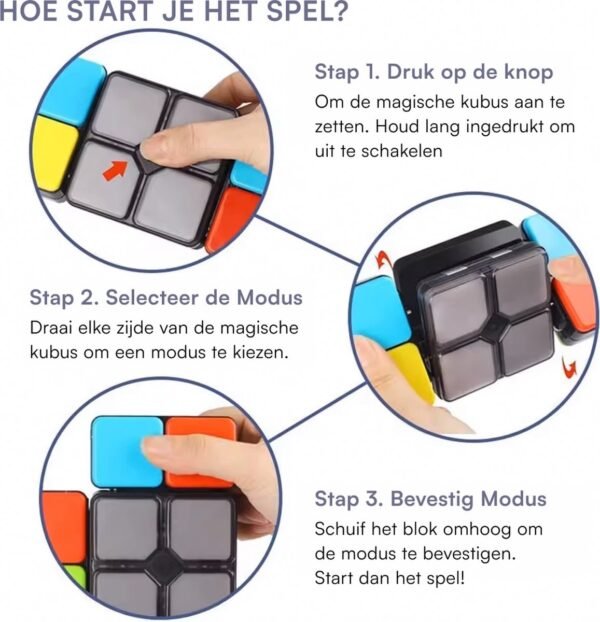 HOE START JE HET SPEL?

Stap 1. Druk op de knop
Om de magische kubus aan te zetten. Houd lang ingedrukt om uit te schakelen

Stap 2. Selecteer de Modus
Draai elke zijde van de magische kubus om een modus te kiezen.

Stap 3. Bevestig Modus
Schuif het blok omhoog om de modus te bevestigen. Start dan het spel!